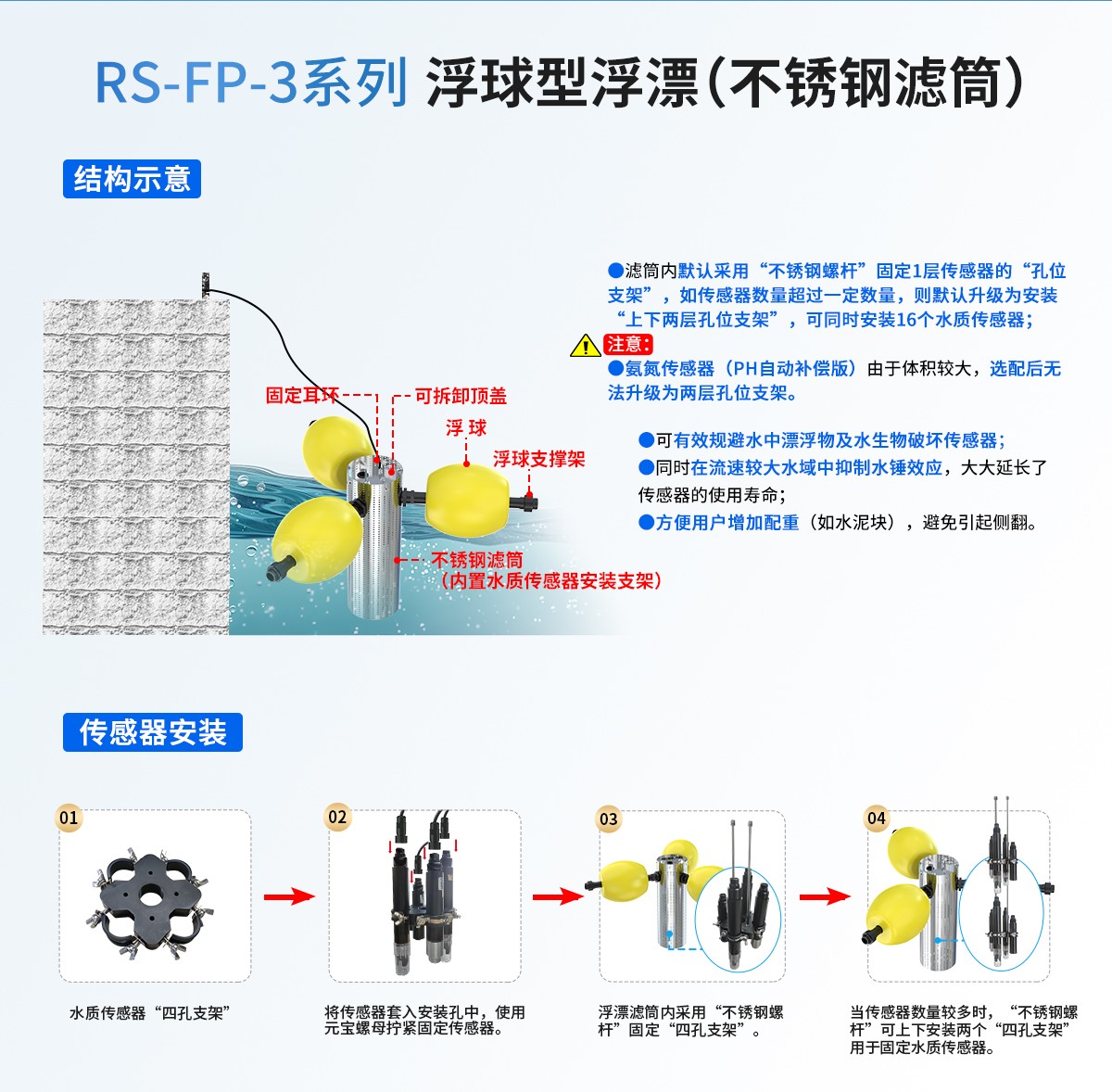 RS-FP-3系列 浮球型浮漂（不锈钢滤筒）

结构示意

固定耳环
可拆卸顶盖
浮 球
浮球支撑架
不锈钢滤筒
（内置水质传感器安装支架）

●滤筒内默认采用“不锈钢螺杆”固定1层传感器的“孔位支架”，如传感器数量超过一定数量，则默认升级为安装“上下两层孔位支架”，可同时安装16个水质传感器；

注意：
●氨氮传感器（PH自动补偿版）由于体积较大，选配后无法升级为两层孔位支架。

●可有效规避水中漂浮物及水生物破坏传感器；
●同时在流速较大水域中抑制水锤效应，大大延长了传感器的使用寿命；
●方便用户增加配重（如水泥块），避免引起侧翻。

传感器安装

01
水质传感器“四孔支架”

02
将传感器套入安装孔中，使用元宝螺母拧紧固定传感器。

03
浮漂滤筒内采用“不锈钢螺杆”固定“四孔支架”。

04
当传感器数量较多时，“不锈钢螺杆”可上下安装两个“四孔支架”用于固定水质传感器。